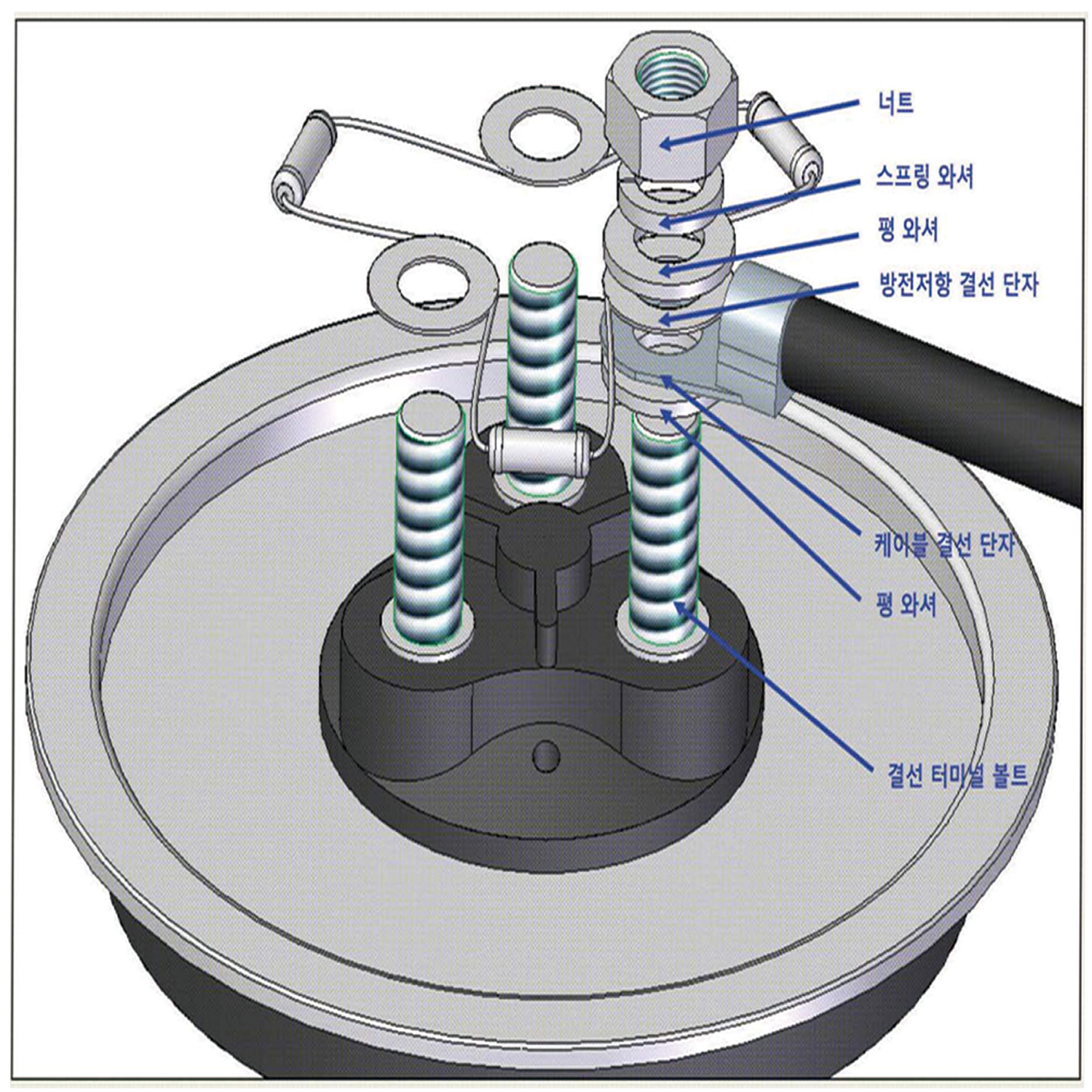 너트
스프링 와셔
평 와셔
방전저항 결선 단자
케이블 결선 단자
평 와셔
결선 터미널 볼트